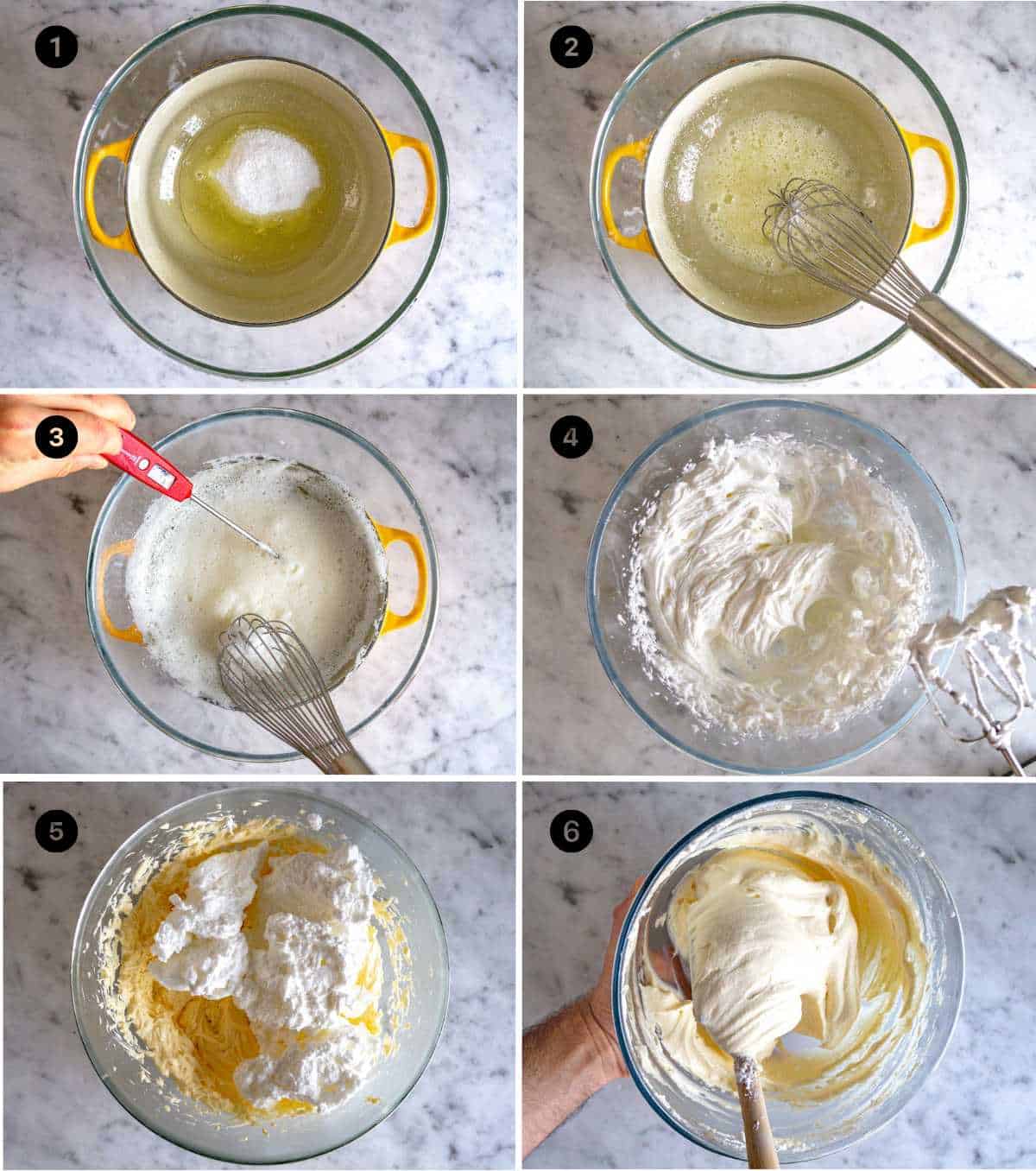 1
2
3
4
5
6